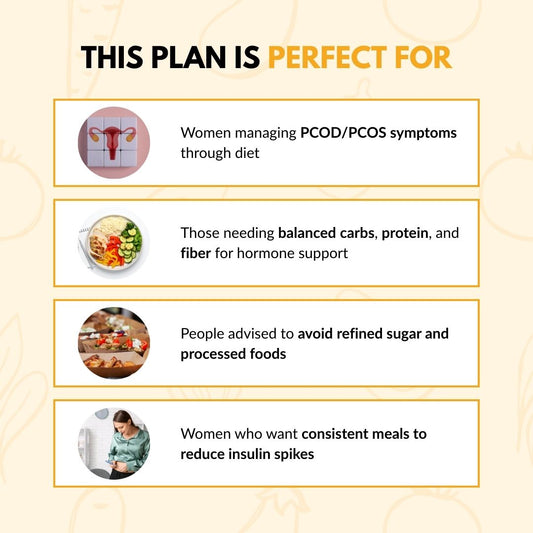 THIS PLAN IS PERFECT FOR

Women managing PCOD/PCOS symptoms through diet

Those needing balanced carbs, protein, and fiber for hormone support

People advised to avoid refined sugar and processed foods

Women who want consistent meals to reduce insulin spikes