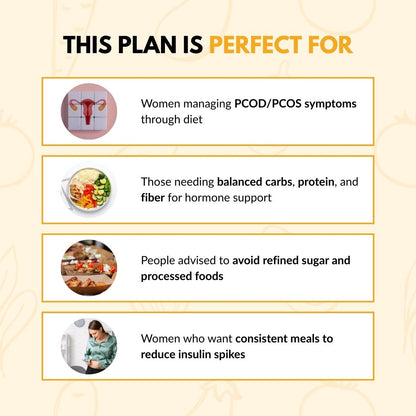 THIS PLAN IS PERFECT FOR

Women managing PCOD/PCOS symptoms through diet

Those needing balanced carbs, protein, and fiber for hormone support

People advised to avoid refined sugar and processed foods

Women who want consistent meals to reduce insulin spikes