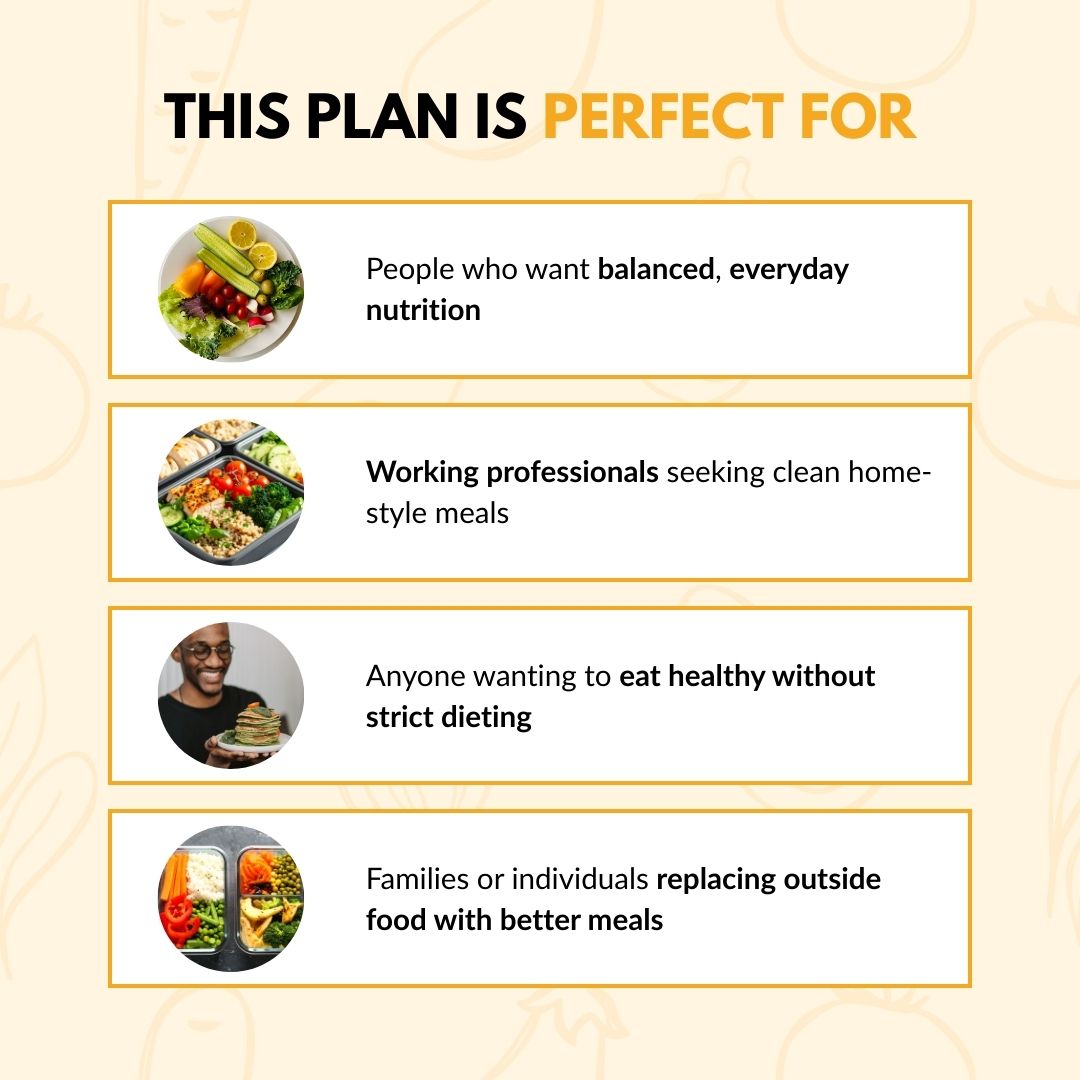 THIS PLAN IS PERFECT FOR

People who want balanced, everyday nutrition

Working professionals seeking clean home-style meals

Anyone wanting to eat healthy without strict dieting

Families or individuals replacing outside food with better meals